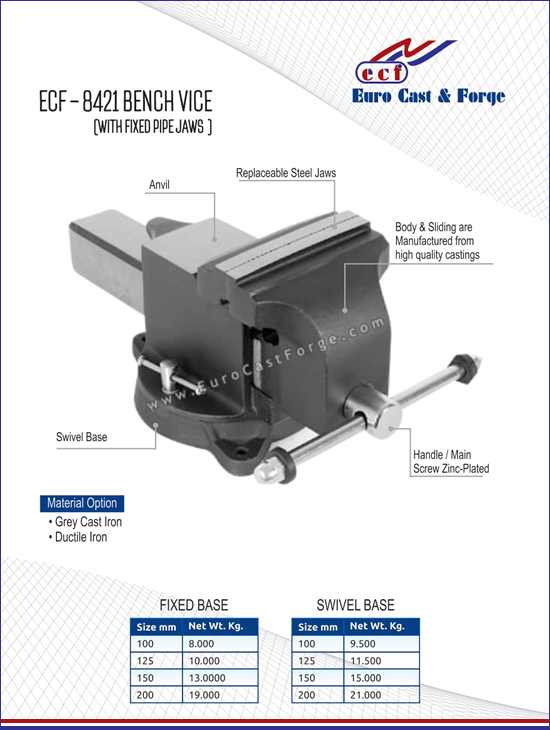 ecf
Euro Cast & Forge

ECF - 8421 BENCH VICE
(WITH FIXED PIPE JAWS )

Anvil

Replaceable Steel Jaws

Body & Sliding are Manufactured from high quality castings

www.EuroCastForge.com

Swivel Base

Handle / Main Screw Zinc-Plated

Material Option
• Grey Cast Iron
• Ductile Iron

FIXED BASE

| Size mm | Net Wt. Kg. |
|---|---|
| 100 | 8.000 |
| 125 | 10.000 |
| 150 | 13.0000 |
| 200 | 19.000 |

SWIVEL BASE

| Size mm | Net Wt. Kg. |
|---|---|
| 100 | 9.500 |
| 125 | 11.500 |
| 150 | 15.000 |
| 200 | 21.000 |